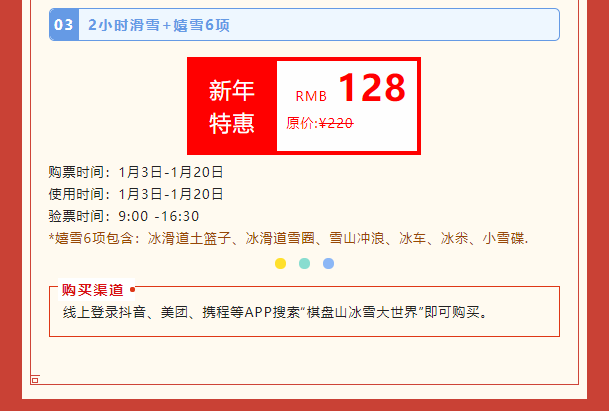 03 2小时滑雪+嬉雪6项

新年特惠

RMB 128

原价:¥220

购票时间：1月3日-1月20日

使用时间：1月3日-1月20日

验票时间：9:00 -16:30

*嬉雪6项包含：冰滑道土篮子、冰滑道雪圈、雪山冲浪、冰车、冰尜、小雪碟.

购买渠道

线上登录抖音、美团、携程等APP搜索“棋盘山冰雪大世界”即可购买。